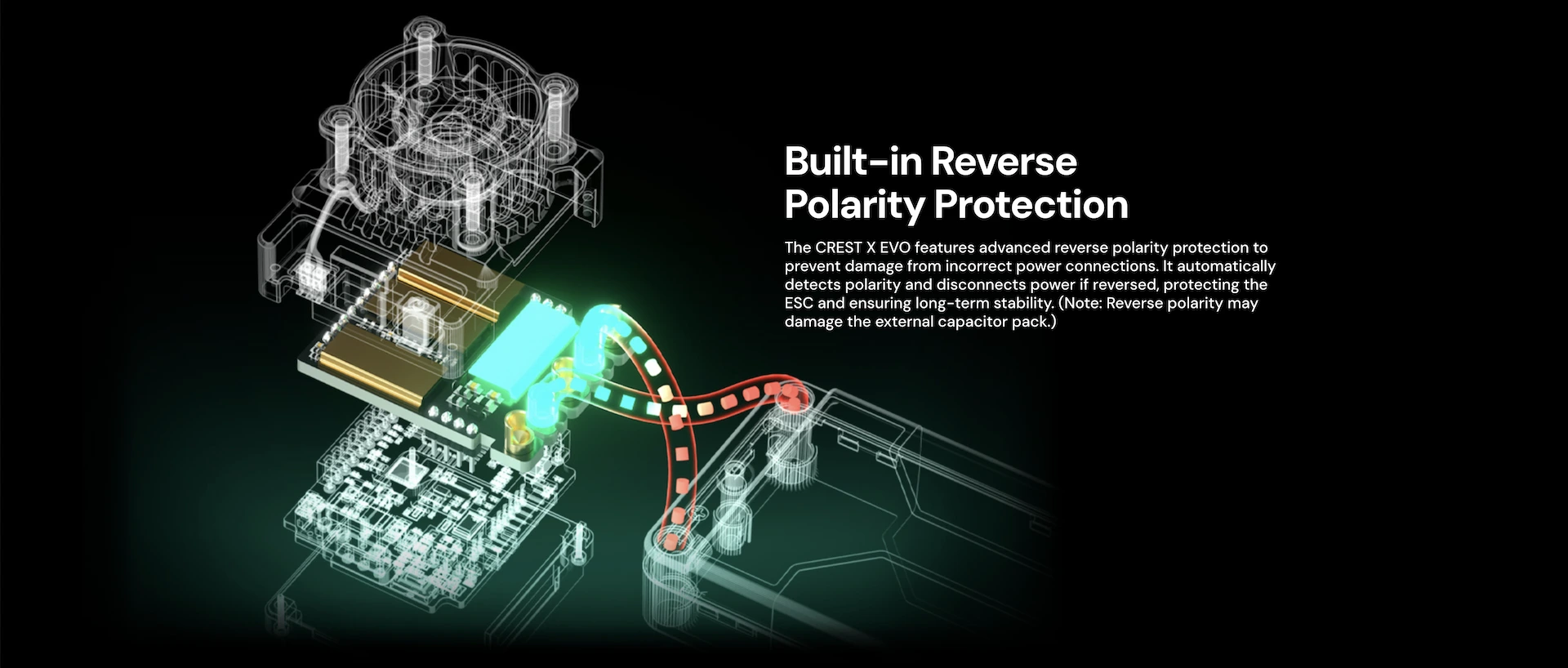 Built-in Reverse Polarity Protection

The CREST X EVO features advanced reverse polarity protection to prevent damage from incorrect power connections. It automatically detects polarity and disconnects power if reversed, protecting the ESC and ensuring long-term stability. (Note: Reverse polarity may damage the external capacitor pack.)